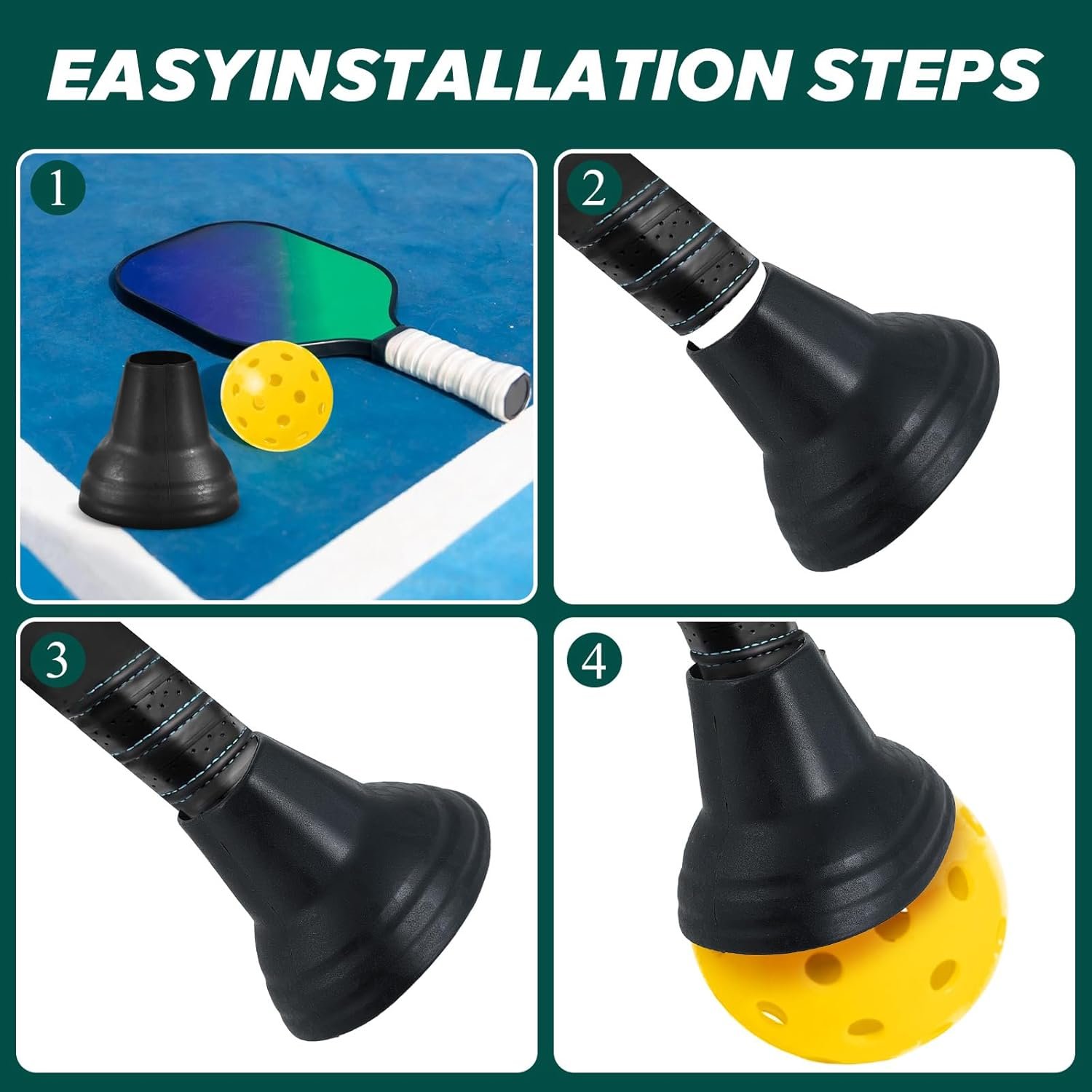 EASYINSTALLATION STEPS

1

2

3

4